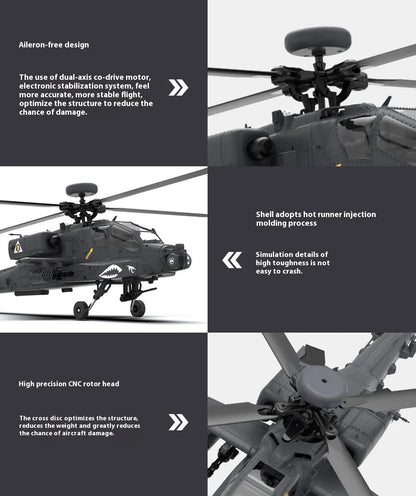 Aileron-free design

The use of dual-axis co-drive motor, electronic stabilization system, feel more accurate, more stable flight, optimize the structure to reduce the chance of damage.

Shell adopts hot runner injection molding process

Simulation details of high toughness is not easy to crash.

High precision CNC rotor head

The cross disc optimizes the structure, reduces the weight and greatly reduces the chance of aircraft damage.