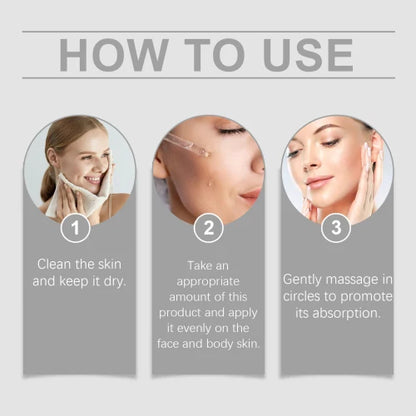 HOW TO USE

1

Clean the skin and keep it dry.

2

Take an appropriate amount of this product and apply it evenly on the face and body skin.

3

Gently massage in circles to promote its absorption.